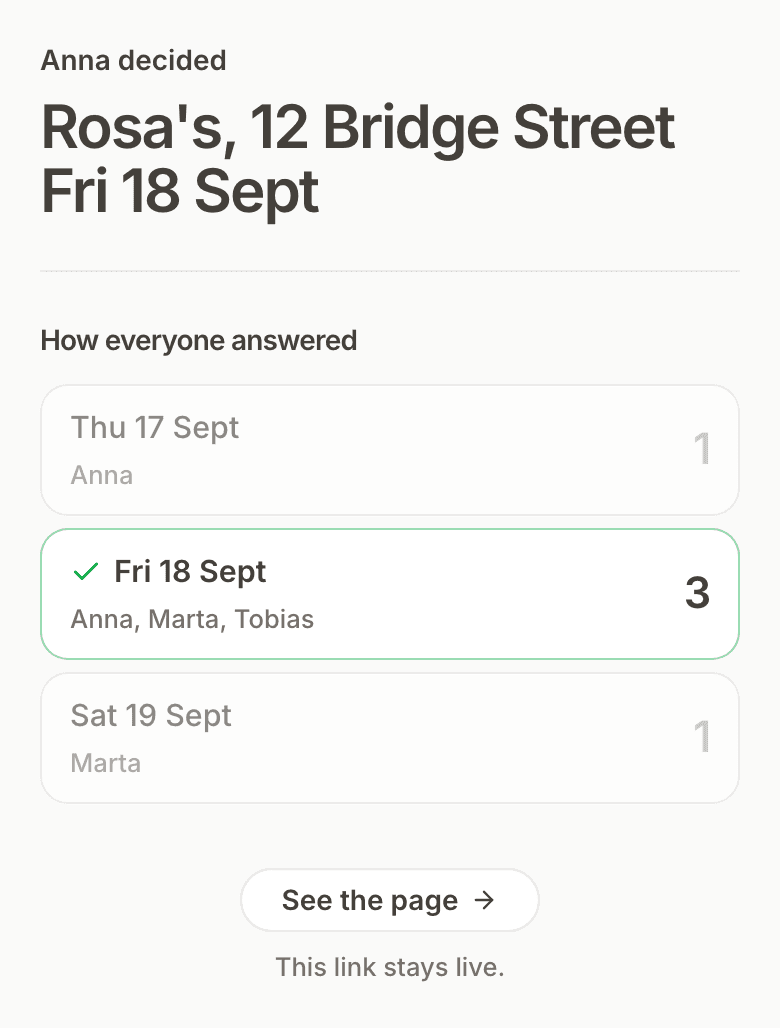 Anna decided

Rosa's, 12 Bridge Street
Fri 18 Sept

How everyone answered

Thu 17 Sept
Anna
1

✓ Fri 18 Sept
Anna, Marta, Tobias
3

Sat 19 Sept
Marta
1

See the page →

This link stays live.